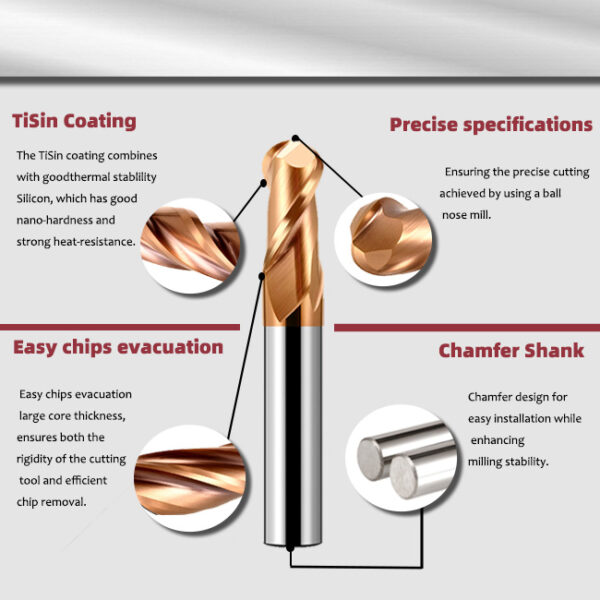 TiSin Coating

The TiSin coating combines with goodthermal stablility Silicon, which has good nano-hardness and strong heat-resistance.

Precise specifications

Ensuring the precise cutting achieved by using a ball nose mill.

Easy chips evacuation

Easy chips evacuation large core thickness, ensures both the rigidity of the cutting tool and efficient chip removal.

Chamfer Shank

Chamfer design for easy installation while enhancing milling stability.