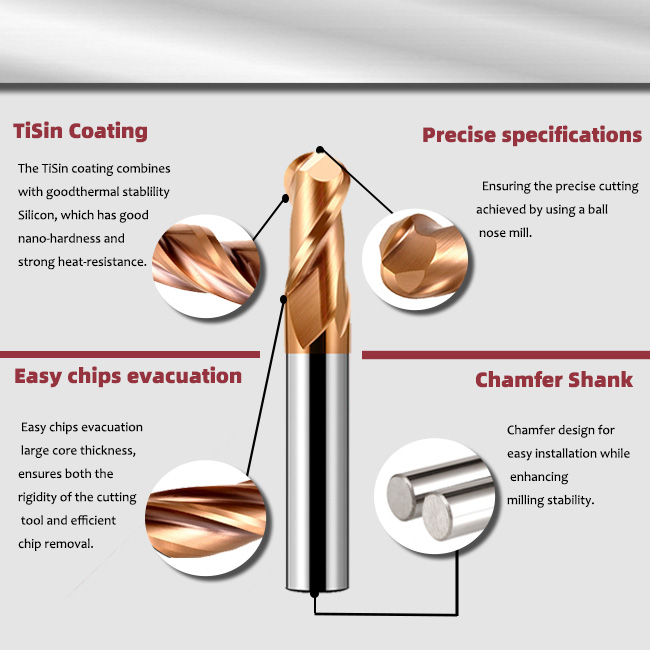 TiSin Coating

The TiSin coating combines with goodthermal stablility Silicon, which has good nano-hardness and strong heat-resistance.

Precise specifications

Ensuring the precise cutting achieved by using a ball nose mill.

Easy chips evacuation

Easy chips evacuation large core thickness, ensures both the rigidity of the cutting tool and efficient chip removal.

Chamfer Shank

Chamfer design for easy installation while enhancing milling stability.